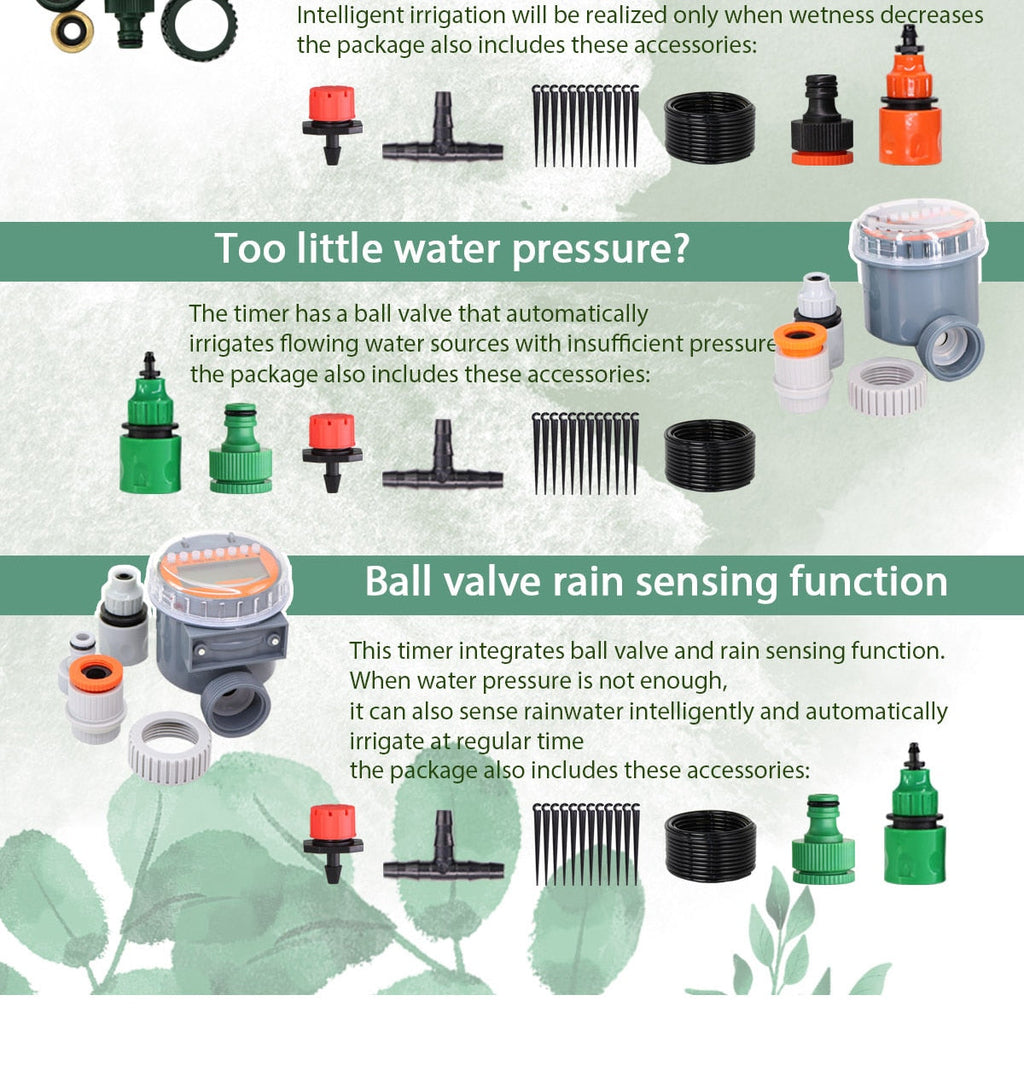 Intelligent irrigation will be realized only when wetness decreases the package also includes these accessories:

Too little water pressure?

The timer has a ball valve that automatically irrigates flowing water sources with insufficient pressure the package also includes these accessories:

Ball valve rain sensing function

This timer integrates ball valve and rain sensing function. When water pressure is not enough, it can also sense rainwater intelligently and automatically irrigate at regular time the package also includes these accessories: